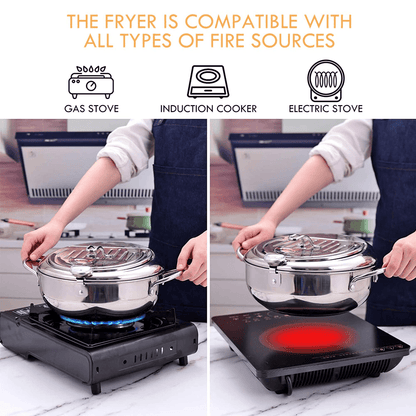 THE FRYER IS COMPATIBLE WITH ALL TYPES OF FIRE SOURCES

GAS STOVE

INDUCTION COOKER

ELECTRIC STOVE