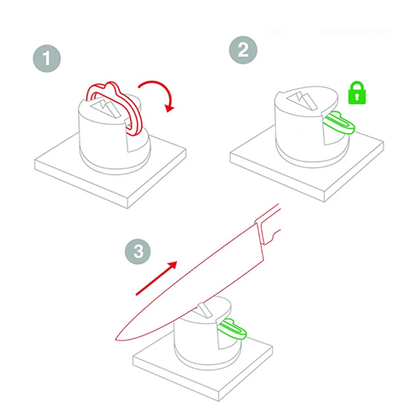 1

2

3